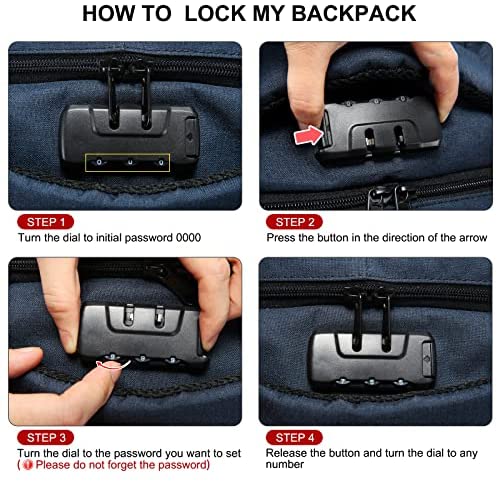 HOW TO LOCK MY BACKPACK

STEP 1
Turn the dial to initial password 0000

STEP 2
Press the button in the direction of the arrow

STEP 3
Turn the dial to the password you want to set
( Please do not forget the password)

STEP 4
Release the button and turn the dial to any number